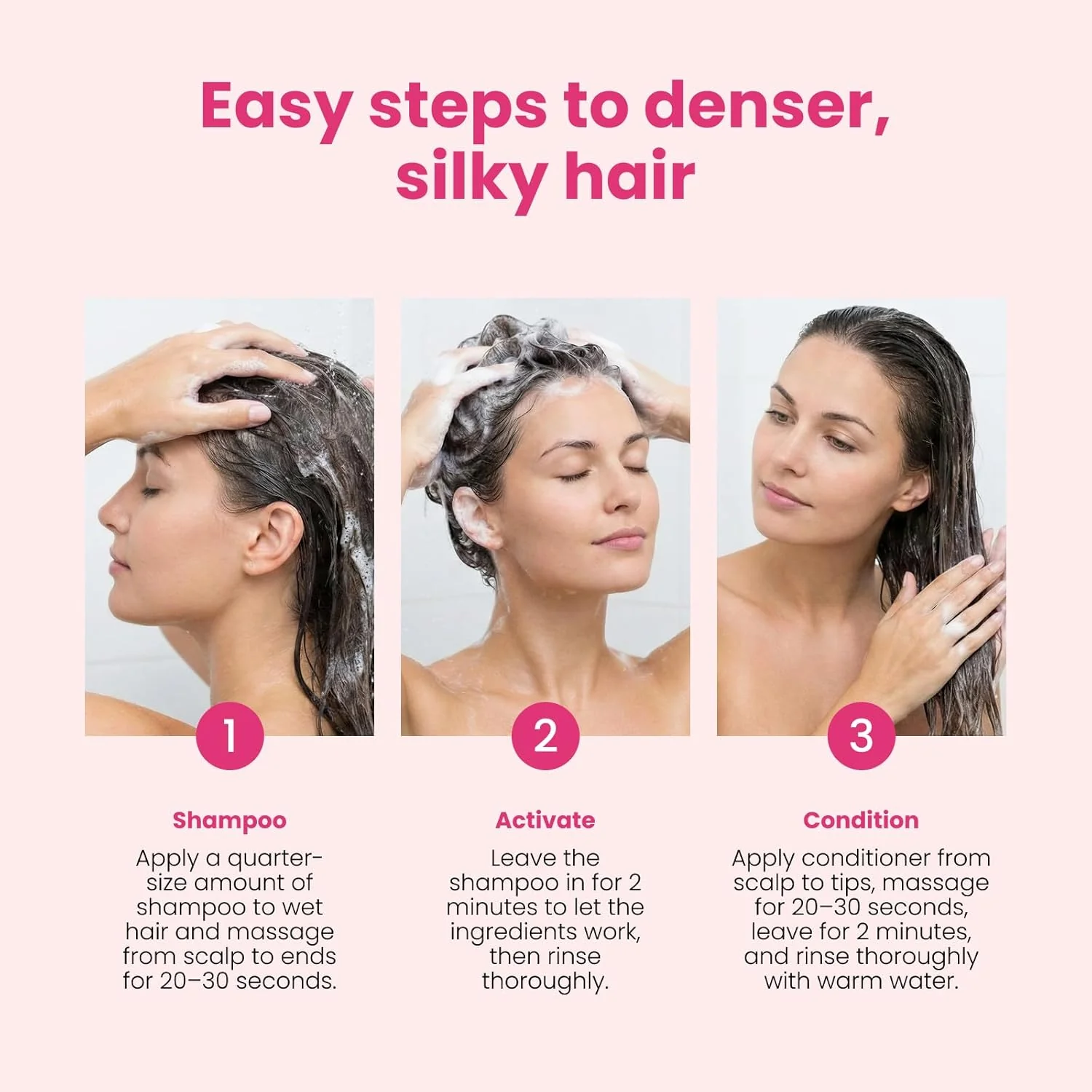 Easy steps to denser, silky hair

1

Shampoo

Apply a quarter-size amount of shampoo to wet hair and massage from scalp to ends for 20–30 seconds.

2

Activate

Leave the shampoo in for 2 minutes to let the ingredients work, then rinse thoroughly.

3

Condition

Apply conditioner from scalp to tips, massage for 20–30 seconds, leave for 2 minutes, and rinse thoroughly with warm water.